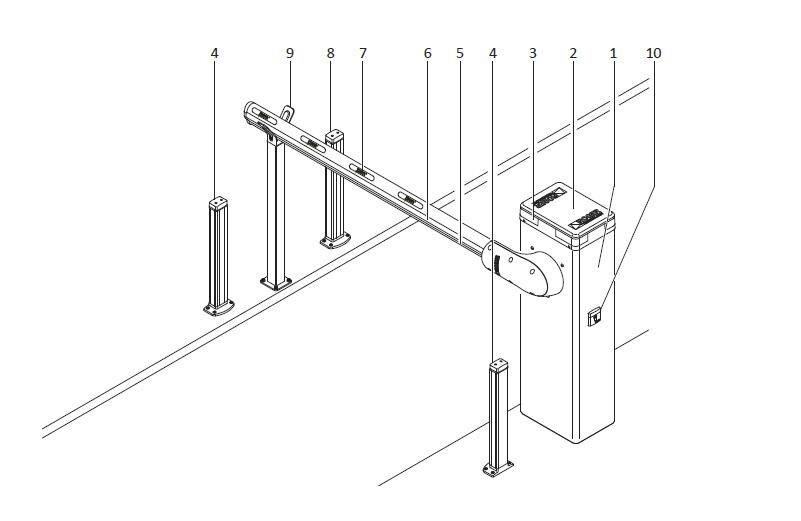 4 9 8 7 6 5 4 3 2 1 10